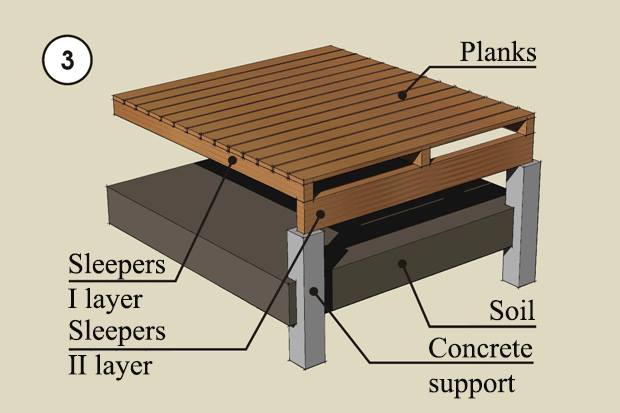 3

Planks

Sleepers
I layer
Sleepers
II layer

Soil
Concrete
support