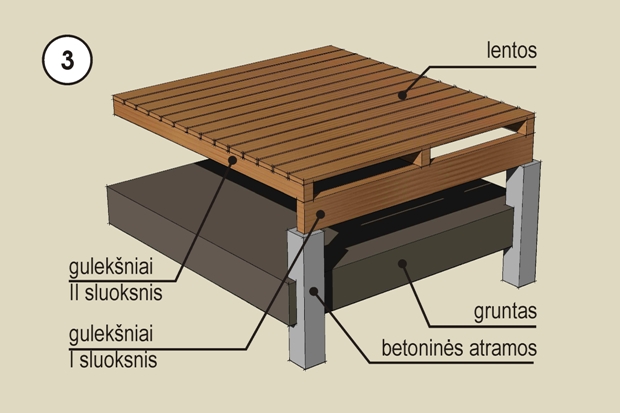 3

lentos

gulekšniai
II sluoksnis

gulekšniai
I sluoksnis

gruntas

betoninės atramos